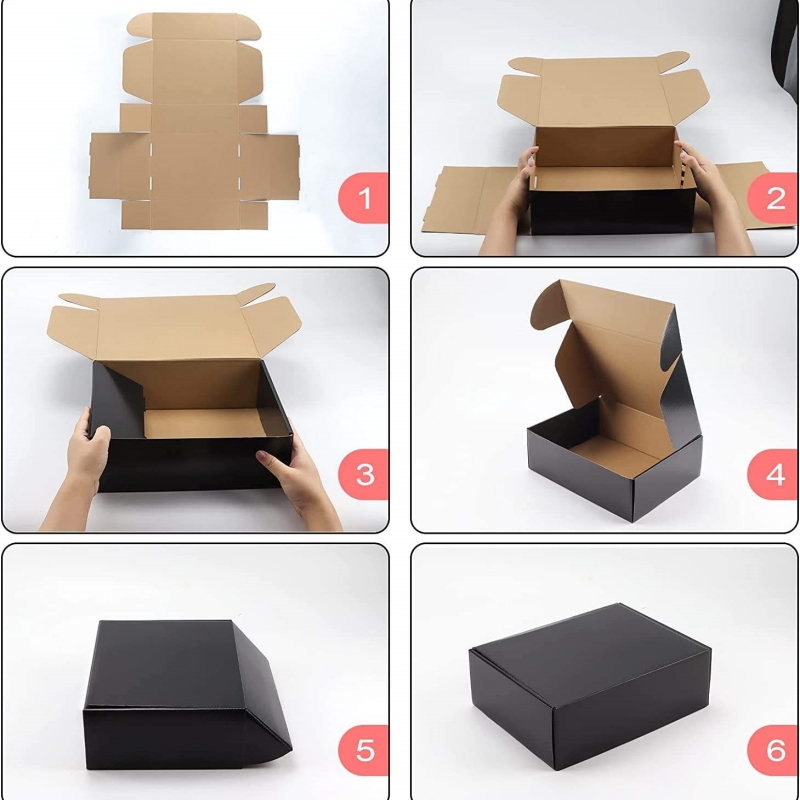 1

2

3

4

5

6