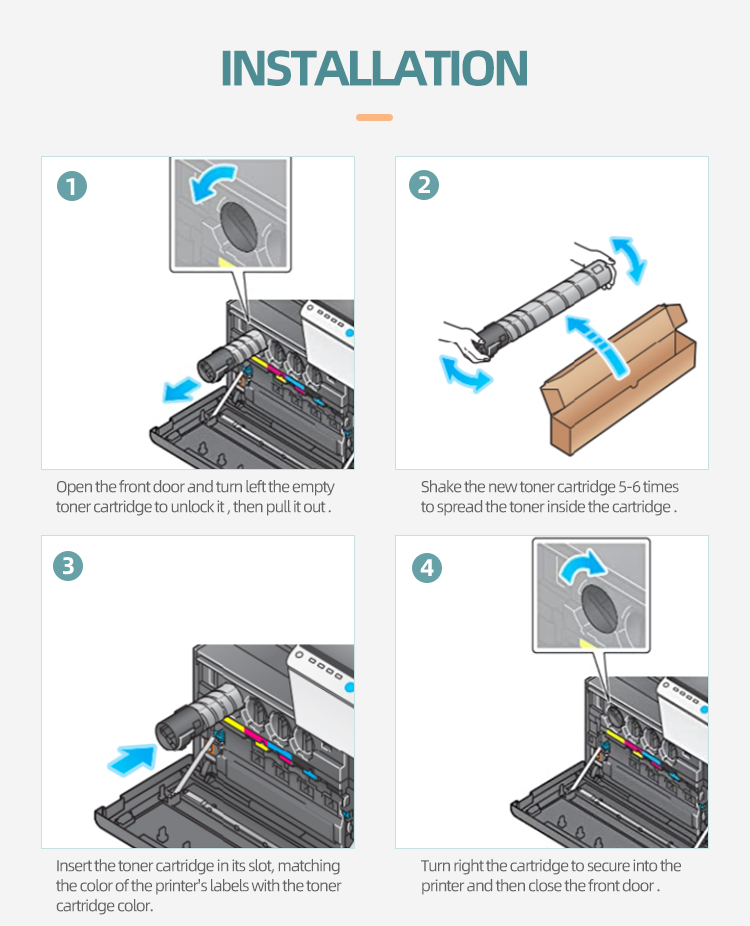 INSTALLATION

1

Open the front door and turn left the empty toner cartridge to unlock it , then pull it out .

2

Shake the new toner cartridge 5-6 times to spread the toner inside the cartridge .

3

Insert the toner cartridge in its slot, matching the color of the printer's labels with the toner cartridge color.

4

Turn right the cartridge to secure into the printer and then close the front door .