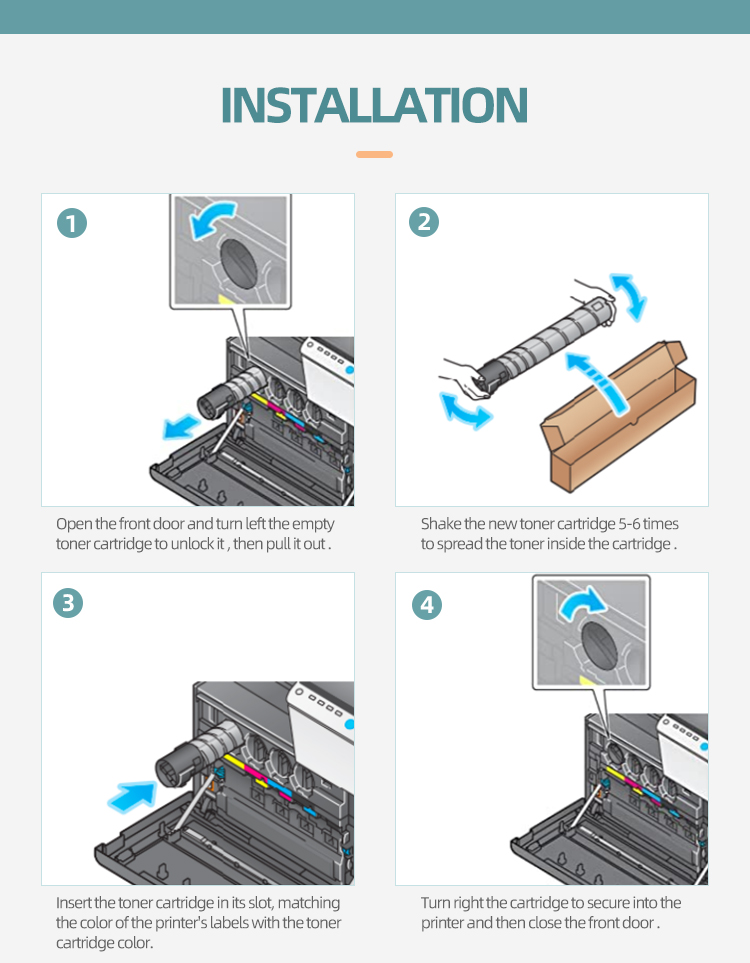 INSTALLATION

1

Open the front door and turn left the empty toner cartridge to unlock it , then pull it out .

2

Shake the new toner cartridge 5-6 times to spread the toner inside the cartridge .

3

Insert the toner cartridge in its slot, matching the color of the printer's labels with the toner cartridge color.

4

Turn right the cartridge to secure into the printer and then close the front door .