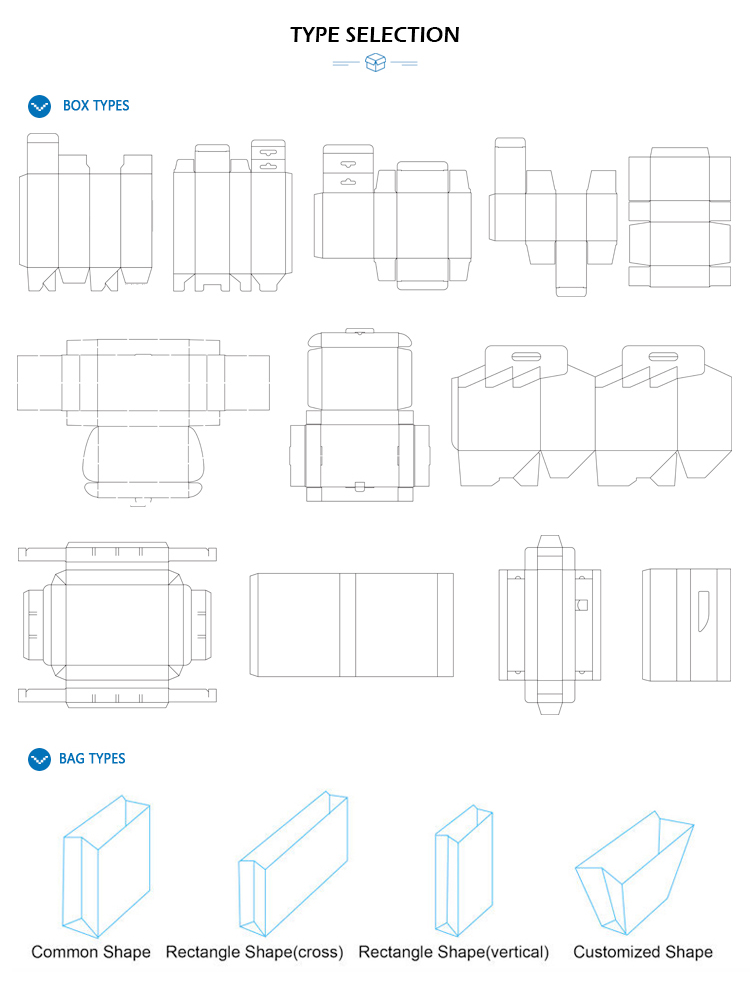 TYPE SELECTION

BOX TYPES

BAG TYPES

Common Shape

Rectangle Shape(cross)

Rectangle Shape(vertical)

Customized Shape