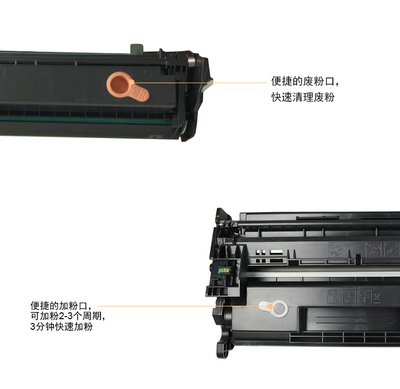 便捷的废粉口，
快速清理废粉

便捷的加粉口，
可加粉2-3个周期，
3分钟快速加粉